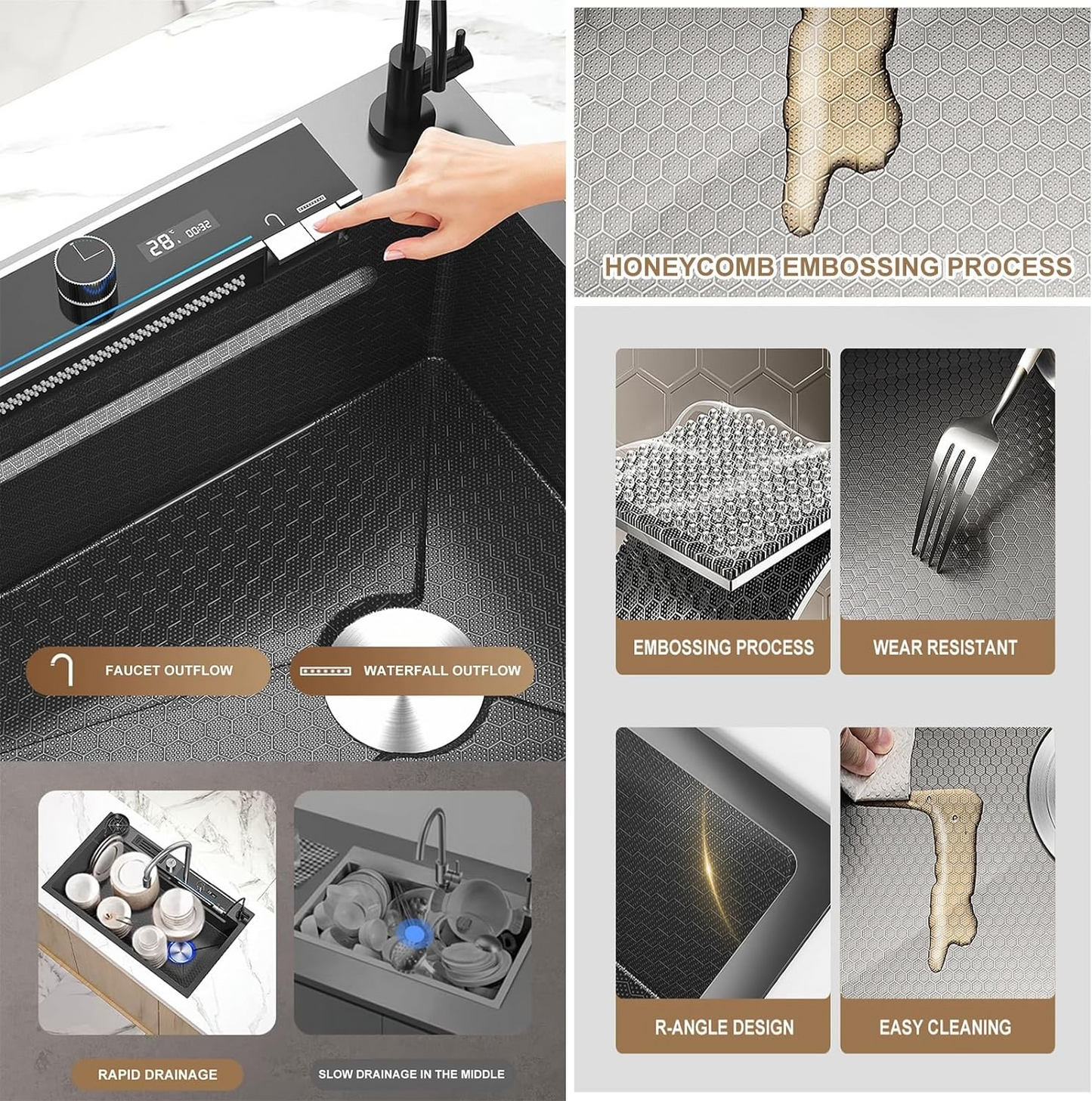 28° 00:32

FAUCET OUTFLOW

WATERFALL OUTFLOW

RAPID DRAINAGE

SLOW DRAINAGE IN THE MIDDLE

HONEYCOMB EMBOSSING PROCESS

EMBOSSING PROCESS

WEAR RESISTANT

R-ANGLE DESIGN

EASY CLEANING