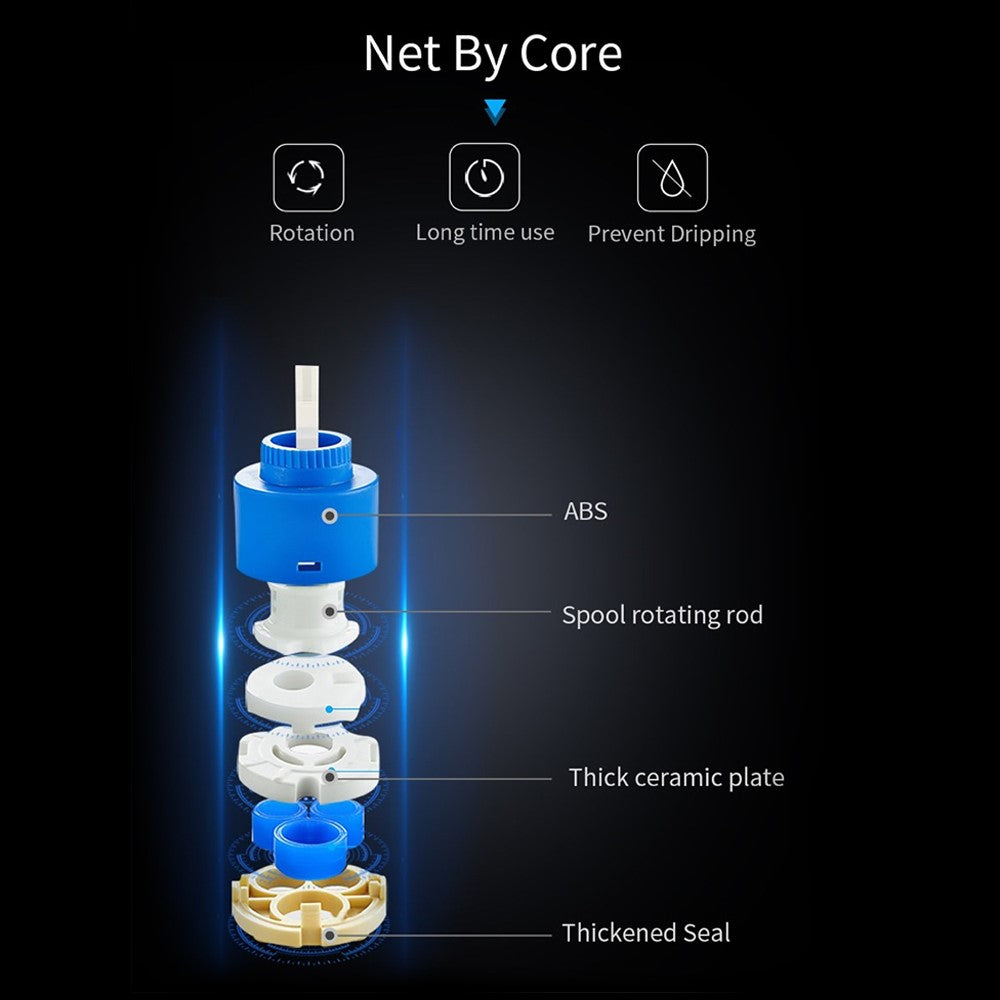 Net By Core

Rotation

Long time use

Prevent Dripping

ABS

Spool rotating rod

Thick ceramic plate

Thickened Seal